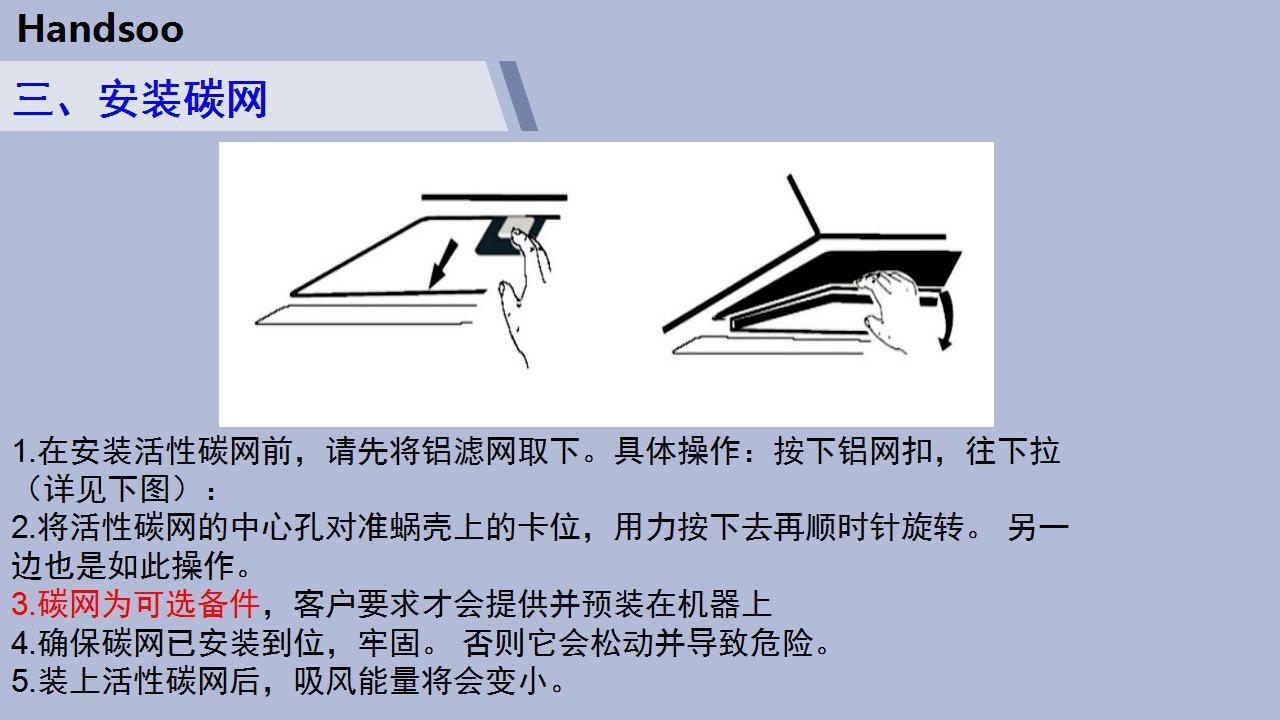 Handsoo

三、安装碳网

1.在安装活性碳网前，请先将铝滤网取下。具体操作：按下铝网扣，往下拉（详见下图）：
2.将活性碳网的中心孔对准蜗壳上的卡位，用力按下去再顺时针旋转。 另一边也是如此操作。
3.碳网为可选备件，客户要求才会提供并预装在机器上
4.确保碳网已安装到位，牢固。 否则它会松动并导致危险。
5.装上活性碳网后，吸风能量将会变小。