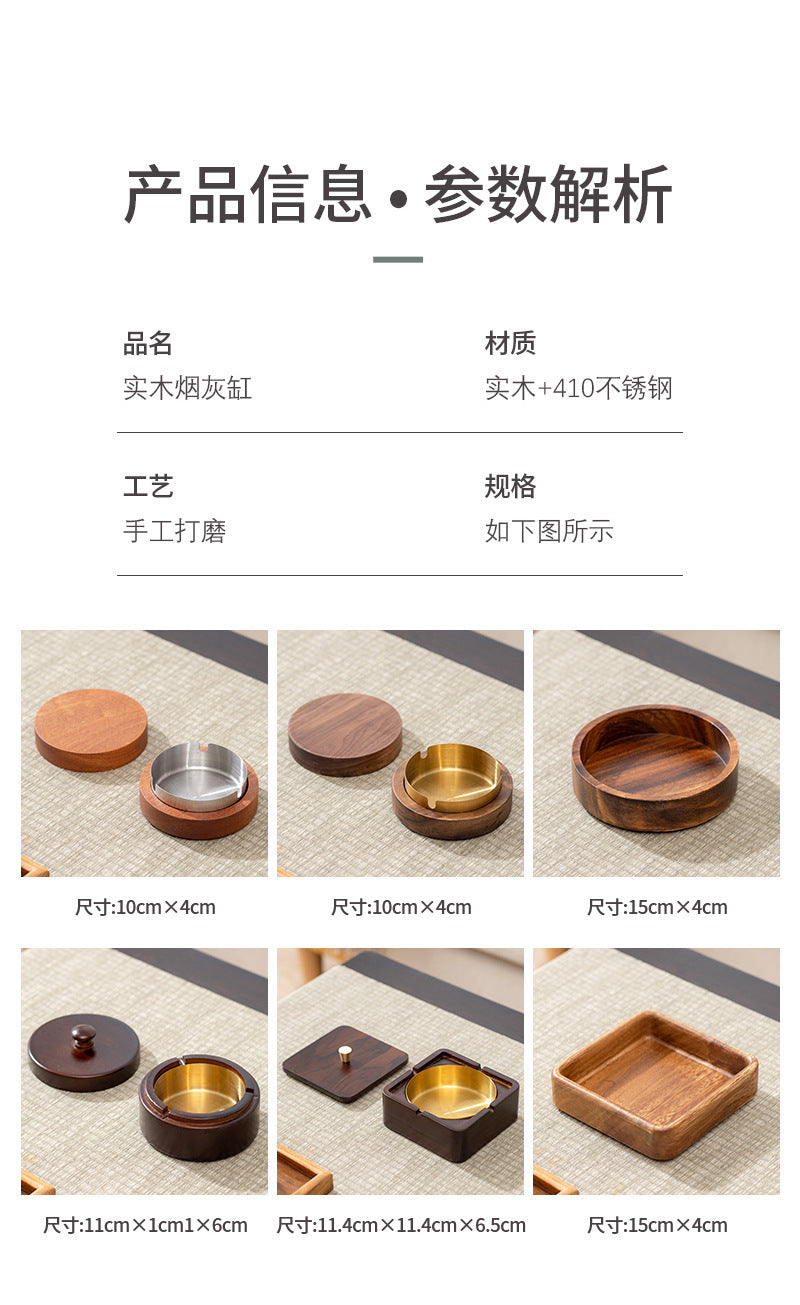 产品信息 • 参数解析

品名
实木烟灰缸

材质
实木+410不锈钢

工艺
手工打磨

规格
如下图所示

尺寸:10cm×4cm

尺寸:10cm×4cm

尺寸:15cm×4cm

尺寸:11cm×1cm1×6cm

尺寸:11.4cm×11.4cm×6.5cm

尺寸:15cm×4cm