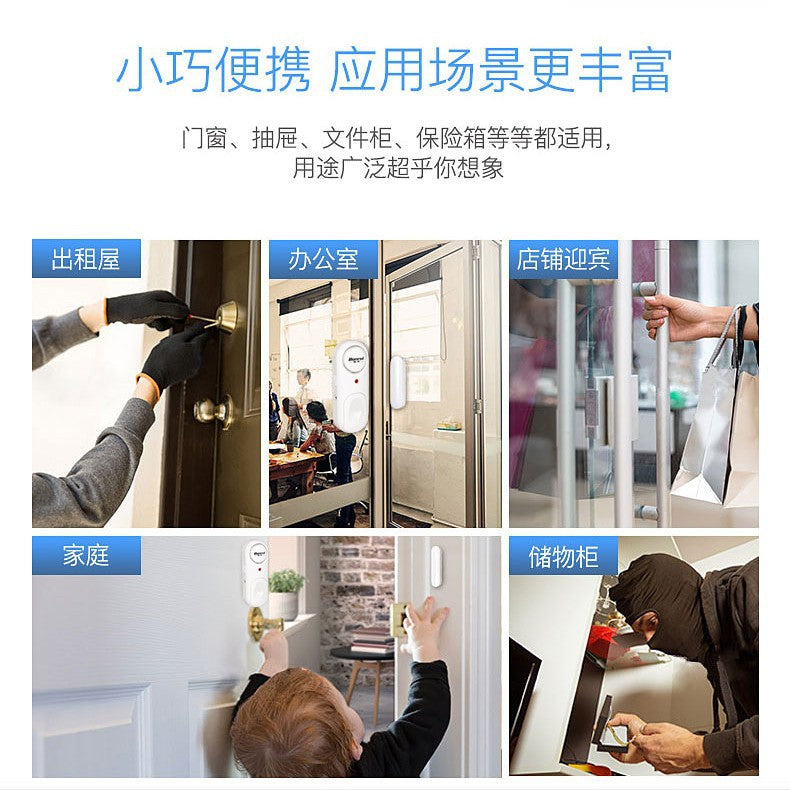 小巧便携 应用场景更丰富

门窗、抽屉、文件柜、保险箱等等都适用，
用途广泛超乎你想象

出租屋

办公室

店铺迎宾

家庭

储物柜