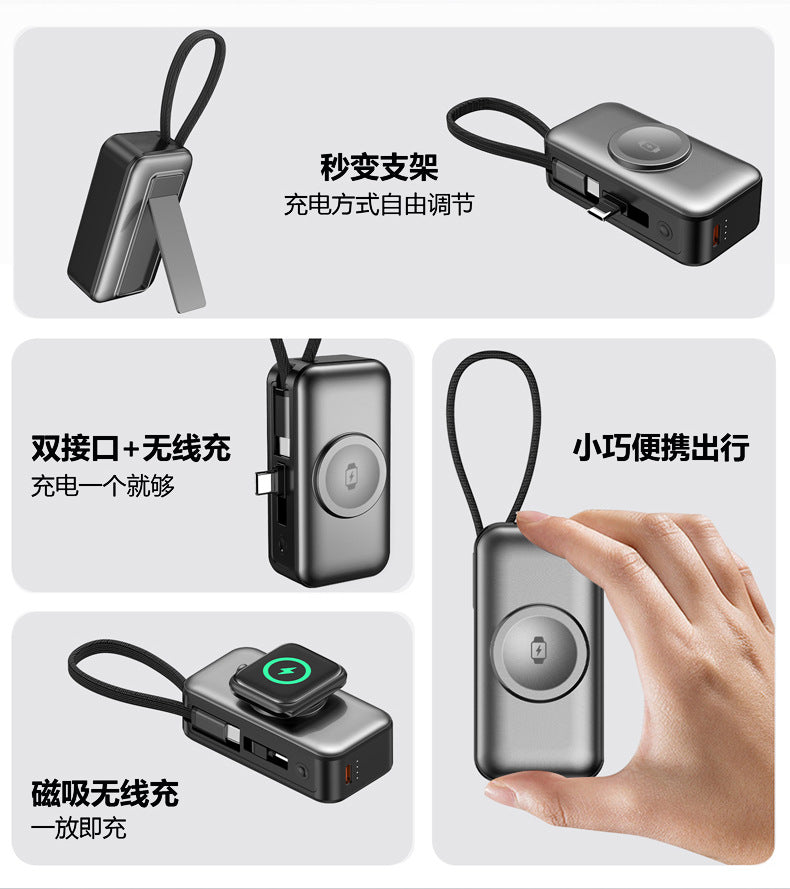 秒变支架
充电方式自由调节

双接口+无线充
充电一个就够

小巧便携出行

磁吸无线充
一放即充