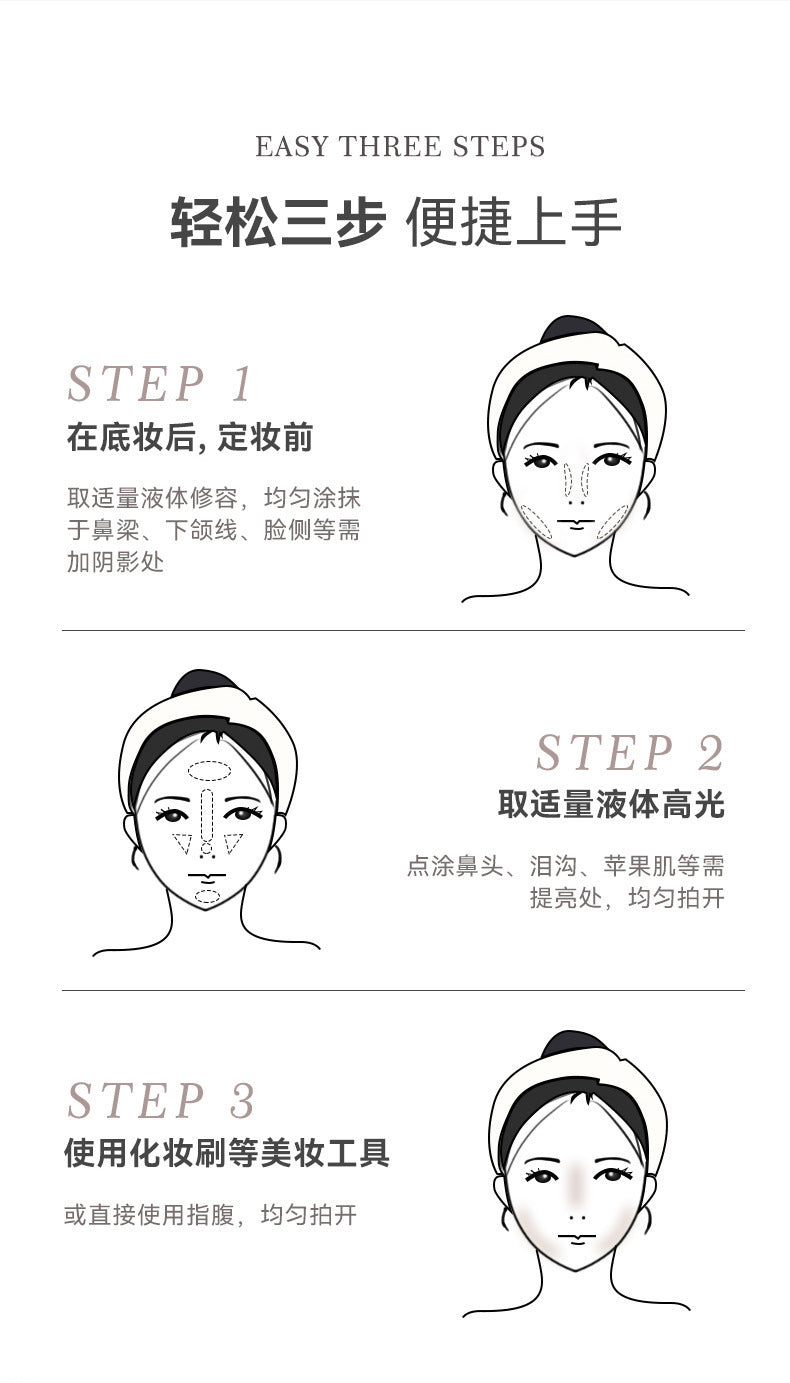 EASY THREE STEPS

轻松三步 便捷上手

STEP 1

在底妆后, 定妆前

取适量液体修容，均匀涂抹于鼻梁、下颌线、脸侧等需加阴影处

STEP 2

取适量液体高光

点涂鼻头、泪沟、苹果肌等需提亮处，均匀拍开

STEP 3

使用化妆刷等美妆工具

或直接使用指腹，均匀拍开