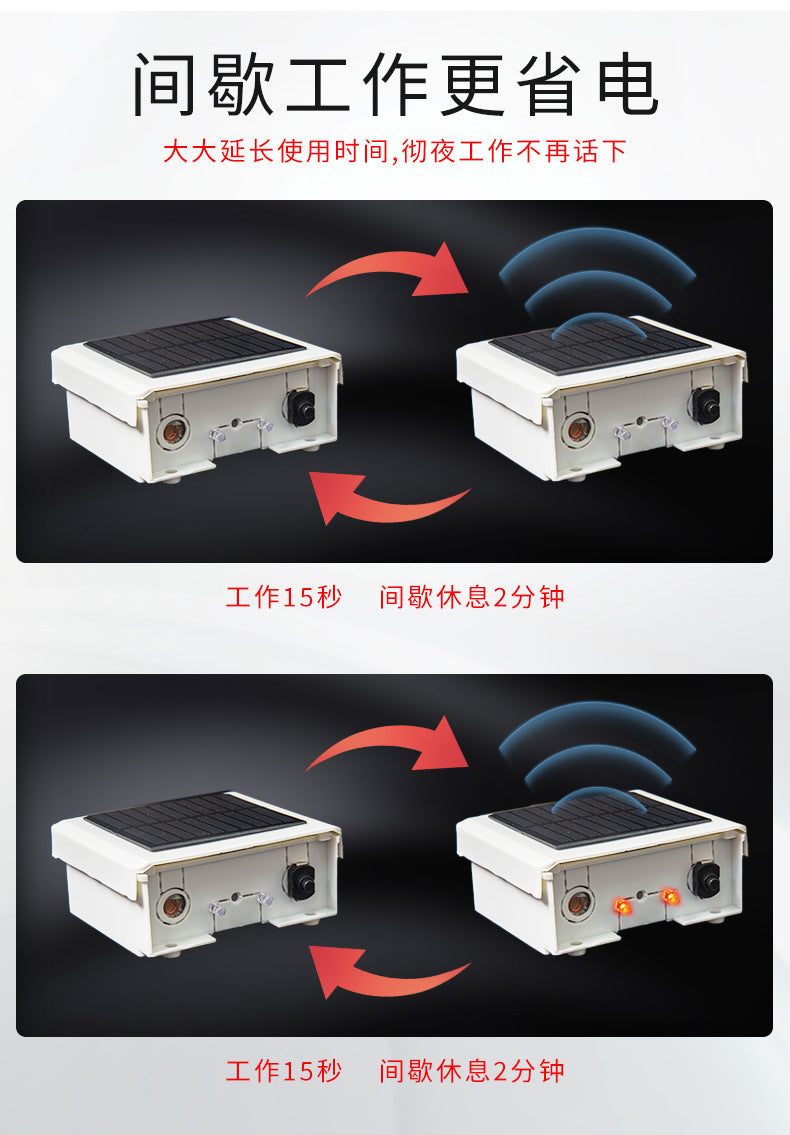 间歇工作更省电

大大延长使用时间,彻夜工作不再话下

工作15秒　间歇休息2分钟

工作15秒　间歇休息2分钟