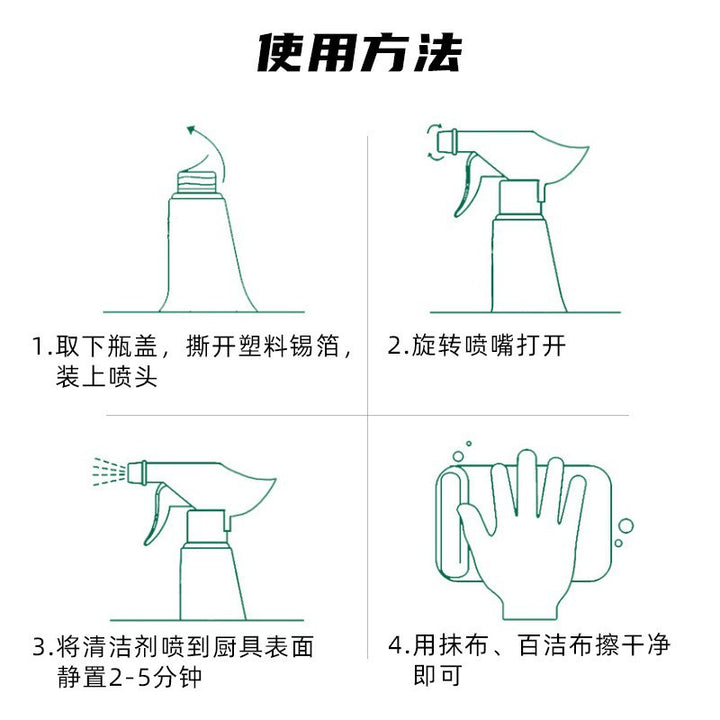 使用方法

1.取下瓶盖，撕开塑料锡箔，装上喷头

2.旋转喷嘴打开

3.将清洁剂喷到厨具表面静置2-5分钟

4.用抹布、百洁布擦干净即可