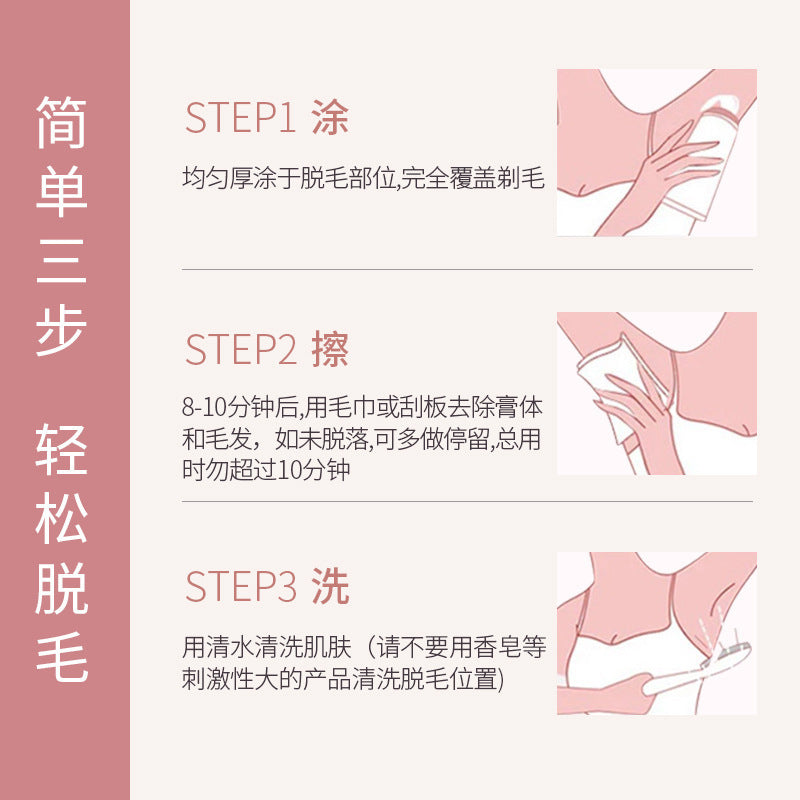 简单三步

轻松脱毛

STEP1 涂

均匀厚涂于脱毛部位,完全覆盖剃毛

STEP2 擦

8-10分钟后,用毛巾或刮板去除膏体和毛发，如未脱落,可多做停留,总用时勿超过10分钟

STEP3 洗

用清水清洗肌肤（请不要用香皂等刺激性大的产品清洗脱毛位置)