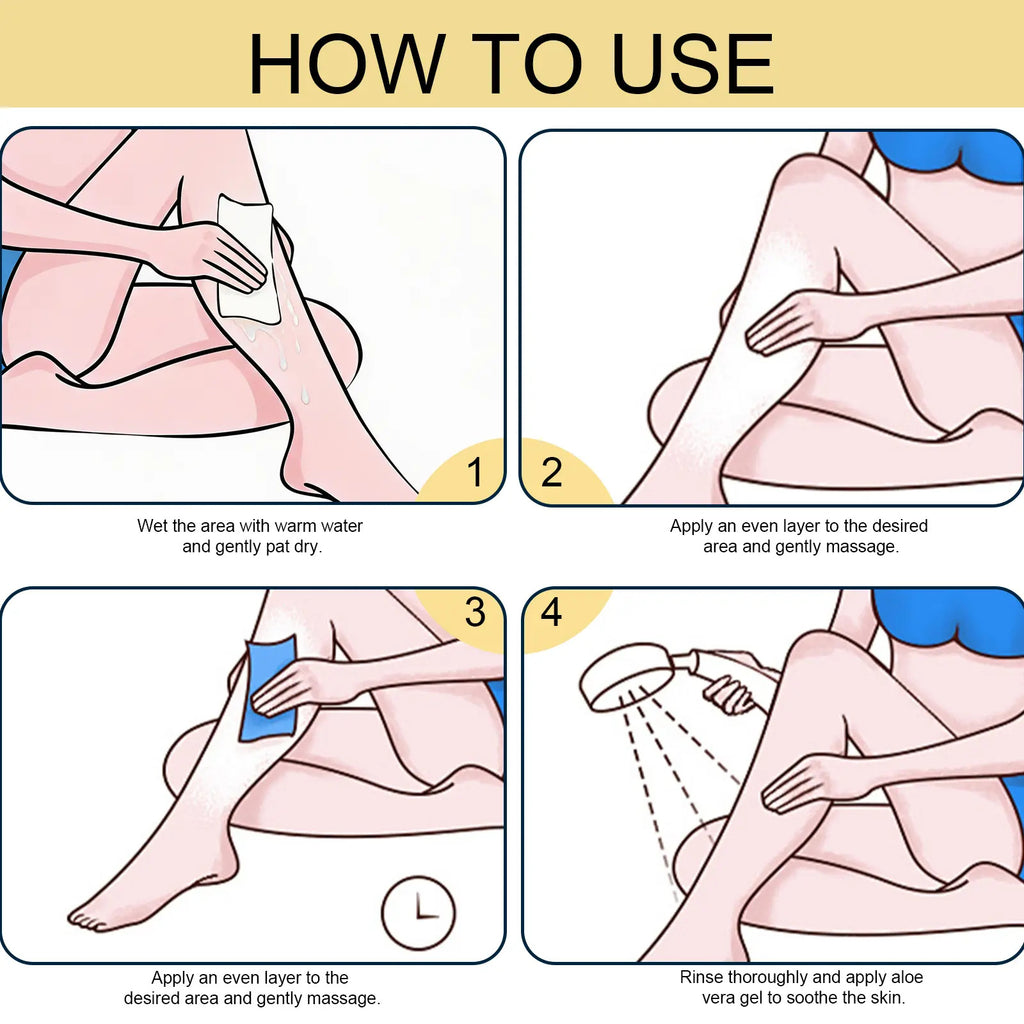 HOW TO USE

1

Wet the area with warm water and gently pat dry.

2

Apply an even layer to the desired area and gently massage.

3

Apply an even layer to the desired area and gently massage.

4

Rinse thoroughly and apply aloe vera gel to soothe the skin.