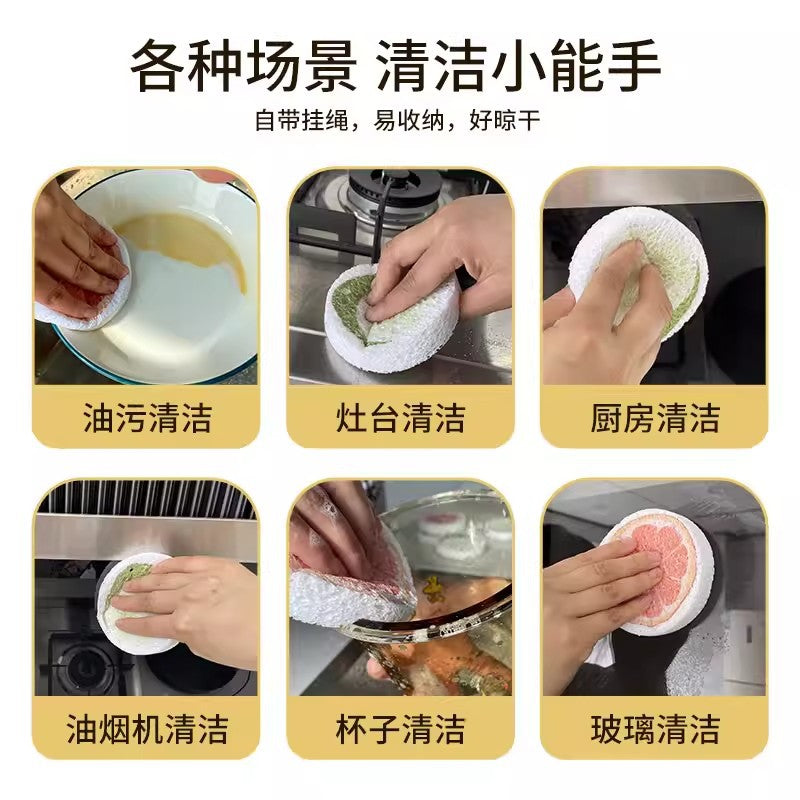 各种场景 清洁小能手
自带挂绳，易收纳，好晾干

油污清洁

灶台清洁

厨房清洁

油烟机清洁

杯子清洁

玻璃清洁