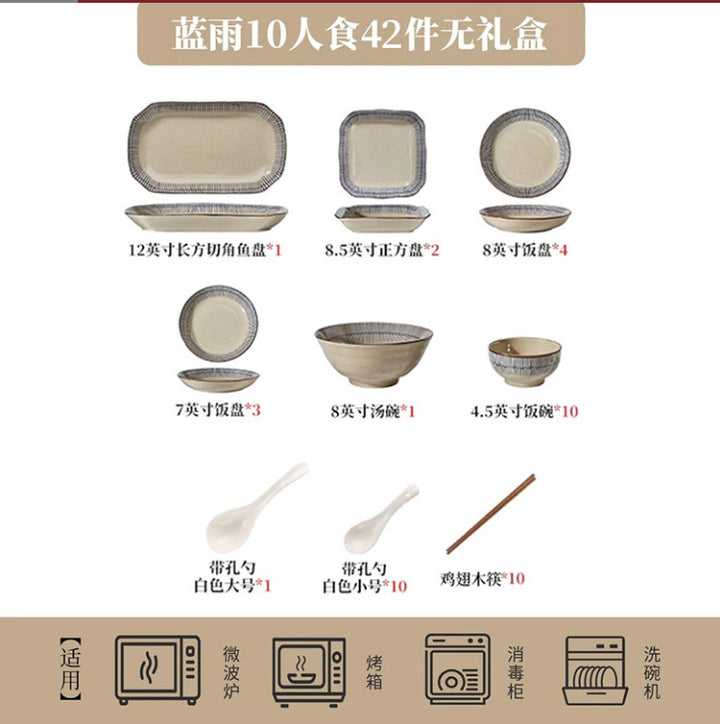 蓝雨10人食42件无礼盒

12英寸长方切角鱼盘*1

8.5英寸正方盘*2

8英寸饭盘*4

7英寸饭盘*3

8英寸汤碗*1

4.5英寸饭碗*10

带孔勺
白色大号*1

带孔勺
白色小号*10

鸡翅木筷*10

【适用】

微波炉

烤箱

消毒柜

洗碗机