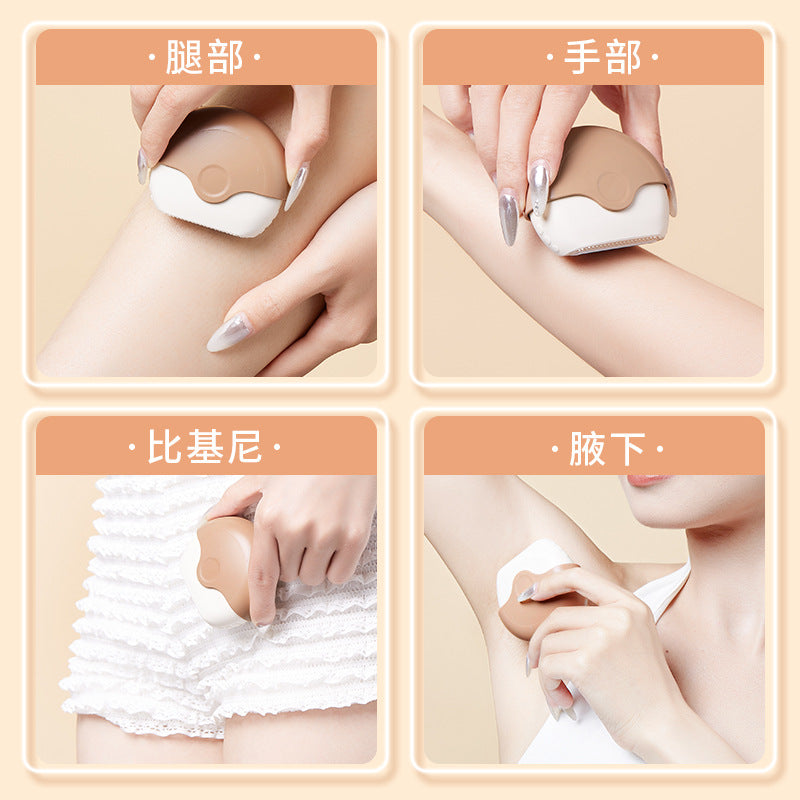 ·腿部·

·手部·

·比基尼·

·腋下·