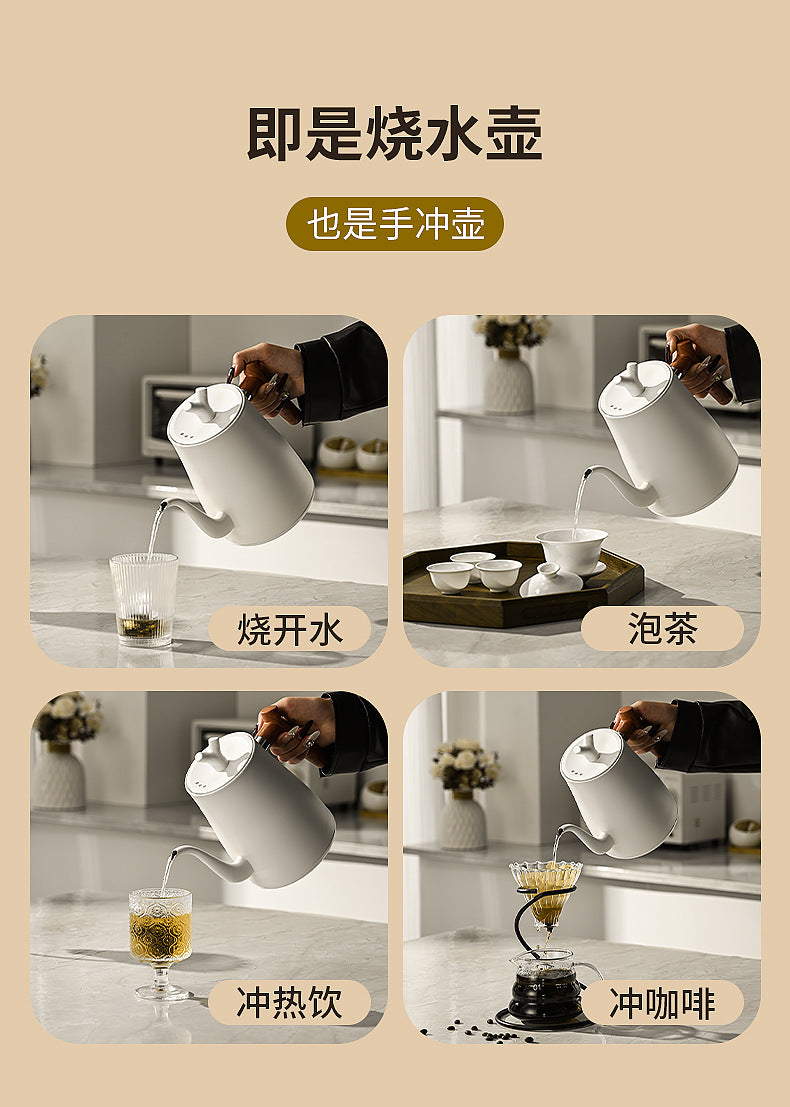 即是烧水壶

也是手冲壶

烧开水

泡茶

冲热饮

冲咖啡