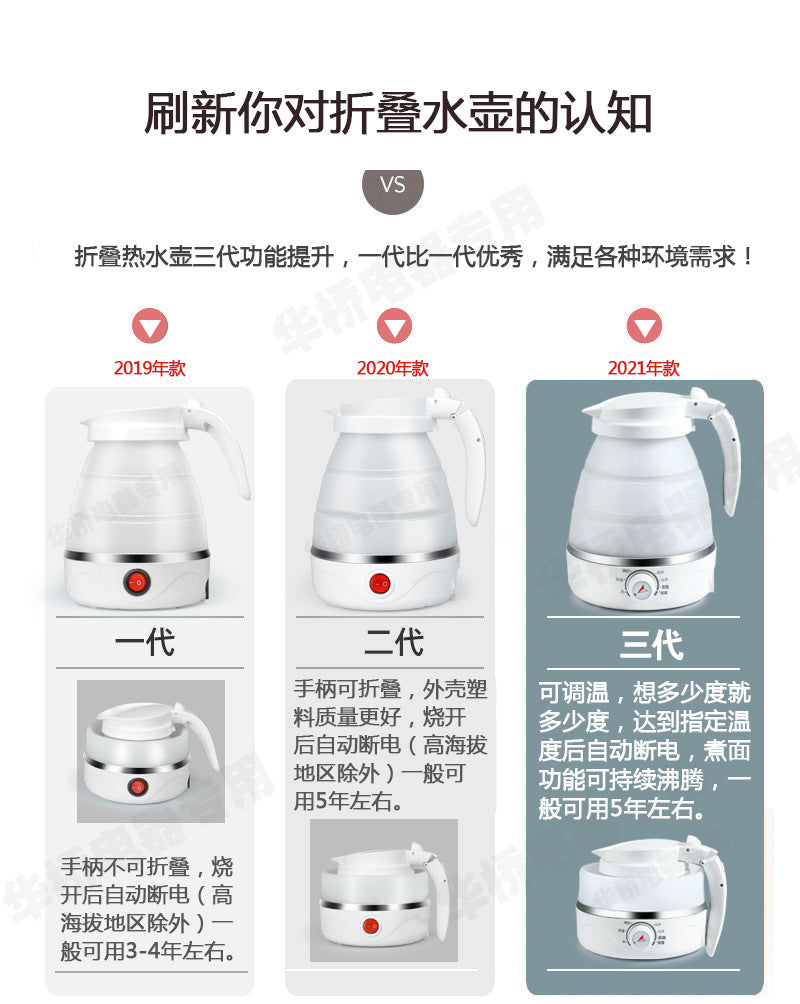 刷新你对折叠水壶的认知

VS

折叠热水壶三代功能提升，一代比一代优秀，满足各种环境需求！

华桥电器专用

2019年款

一代

手柄不可折叠，烧开后自动断电（高海拔地区除外）一般可用3-4年左右。

2020年款

二代

手柄可折叠，外壳塑料质量更好，烧开后自动断电（高海拔地区除外）一般可用5年左右。

2021年款

三代

可调温，想多少度就多少度，达到指定温度后自动断电，煮面功能可持续沸腾，一般可用5年左右。