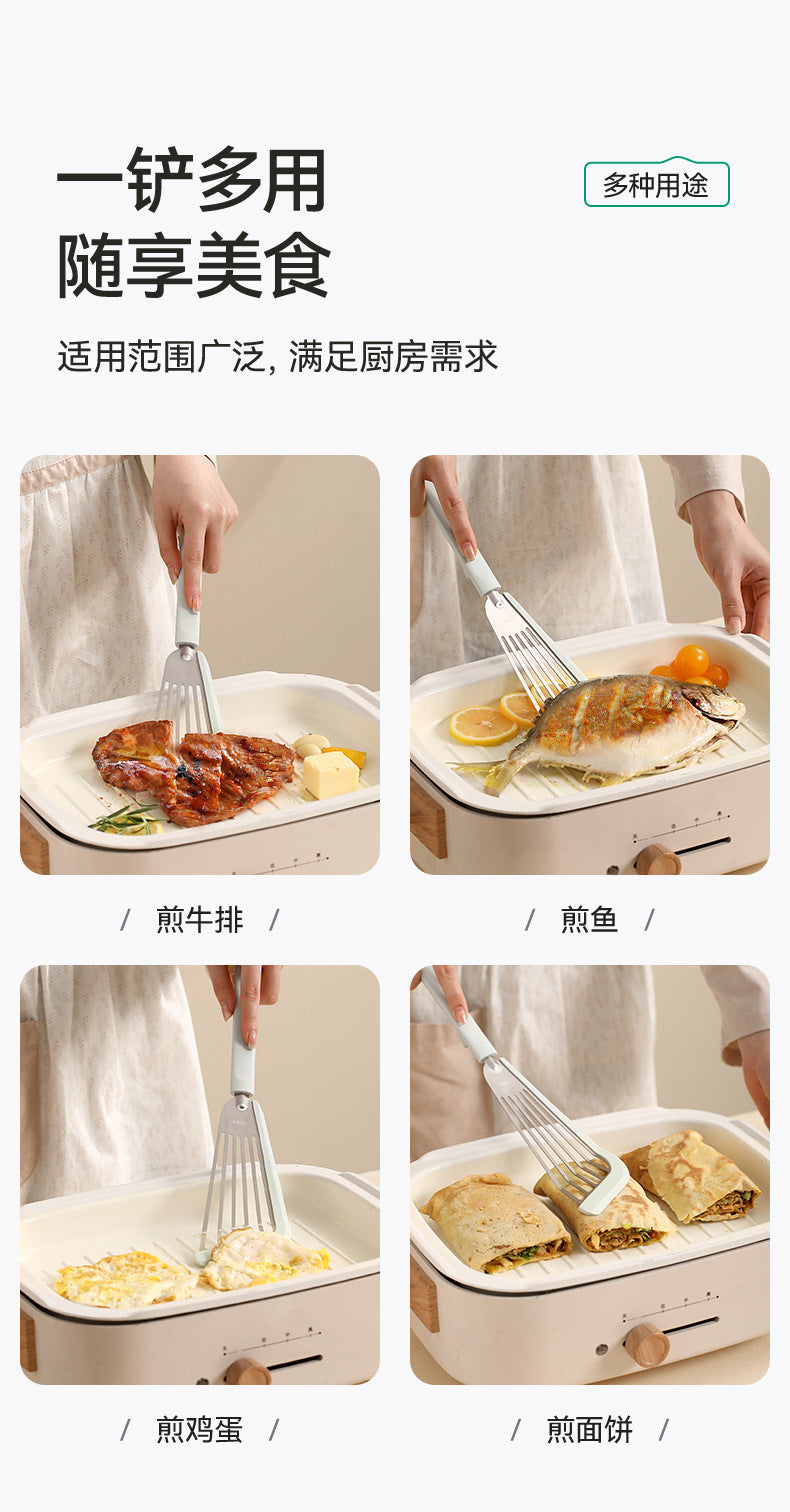 一铲多用
随享美食

多种用途

适用范围广泛, 满足厨房需求

/ 煎牛排 /

/ 煎鱼 /

/ 煎鸡蛋 /

/ 煎面饼 /