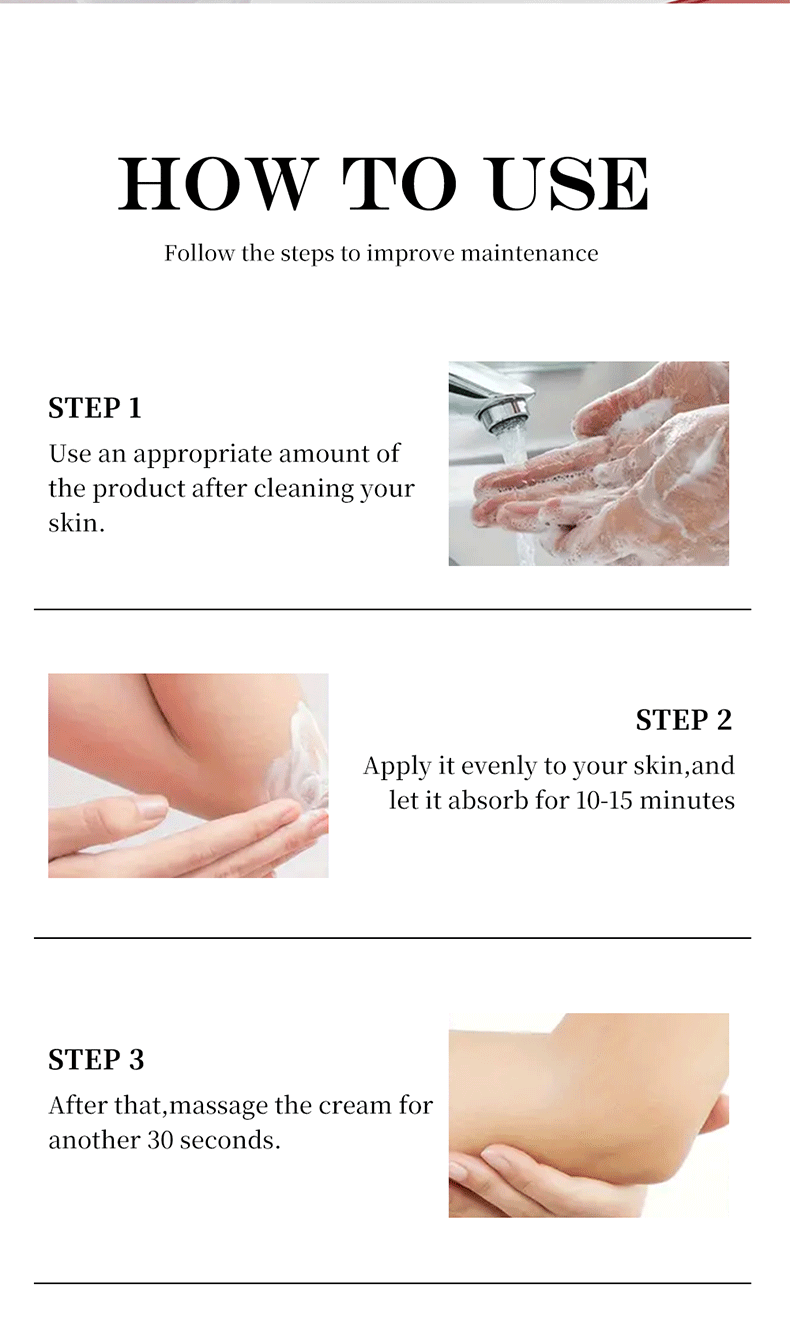 HOW TO USE

Follow the steps to improve maintenance

STEP 1

Use an appropriate amount of the product after cleaning your skin.

STEP 2

Apply it evenly to your skin,and let it absorb for 10-15 minutes

STEP 3

After that,massage the cream for another 30 seconds.