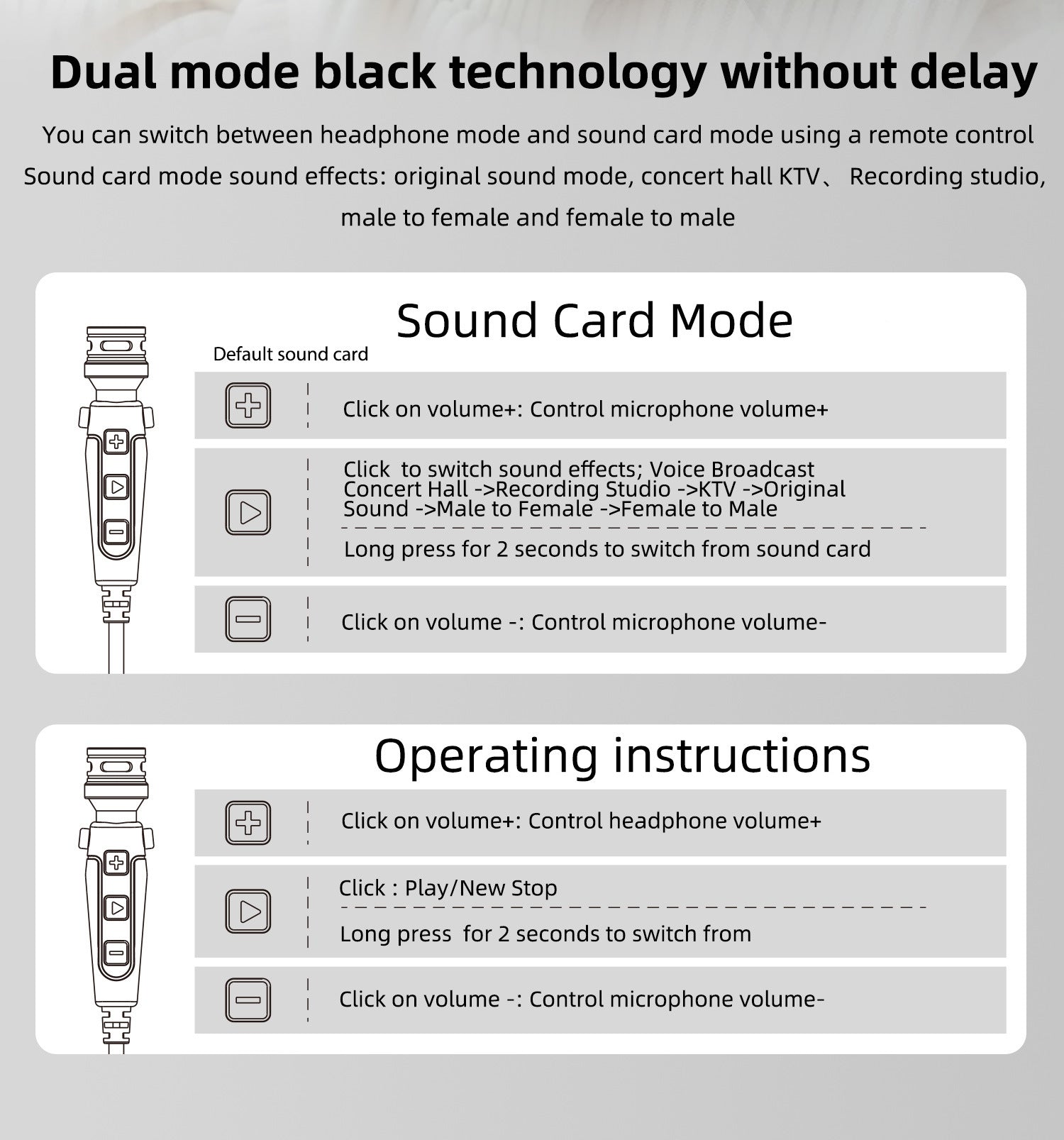 Dual mode black technology without delay

You can switch between headphone mode and sound card mode using a remote control Sound card mode sound effects: original sound mode, concert hall KTV、 Recording studio, male to female and female to male

Sound Card Mode

Default sound card

Click on volume+: Control microphone volume+

Click to switch sound effects; Voice Broadcast Concert Hall ->Recording Studio ->KTV ->Original Sound ->Male to Female ->Female to Male

Long press for 2 seconds to switch from sound card

Click on volume -: Control microphone volume-

Operating instructions

Click on volume+: Control headphone volume+

Click : Play/New Stop

Long press for 2 seconds to switch from

Click on volume -: Control microphone volume-