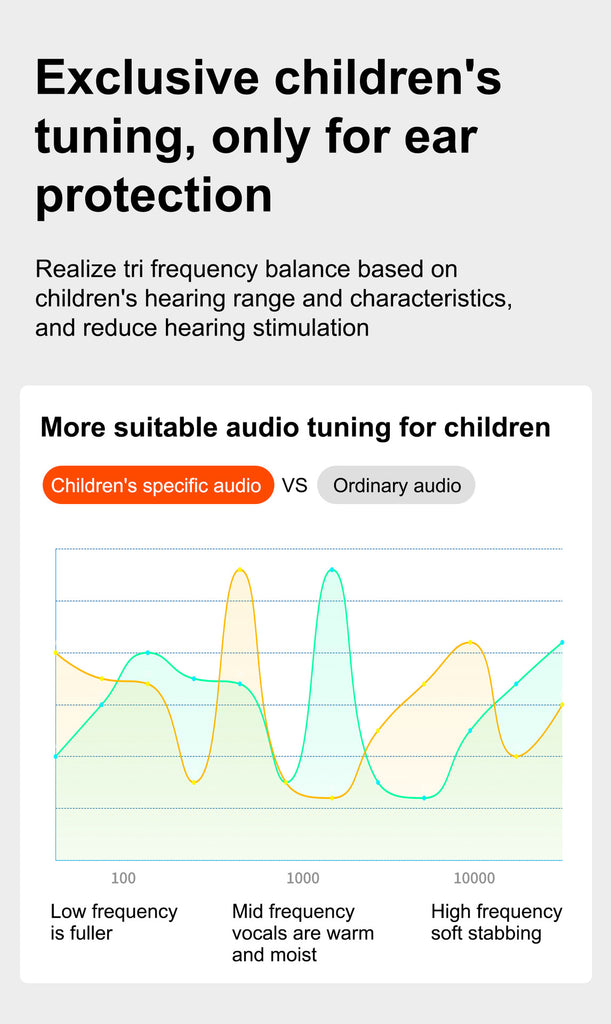 Exclusive children's tuning, only for ear protection

Realize tri frequency balance based on children's hearing range and characteristics, and reduce hearing stimulation

More suitable audio tuning for children

Children's specific audio VS Ordinary audio

100 1000 10000

Low frequency is fuller

Mid frequency vocals are warm and moist

High frequency soft stabbing