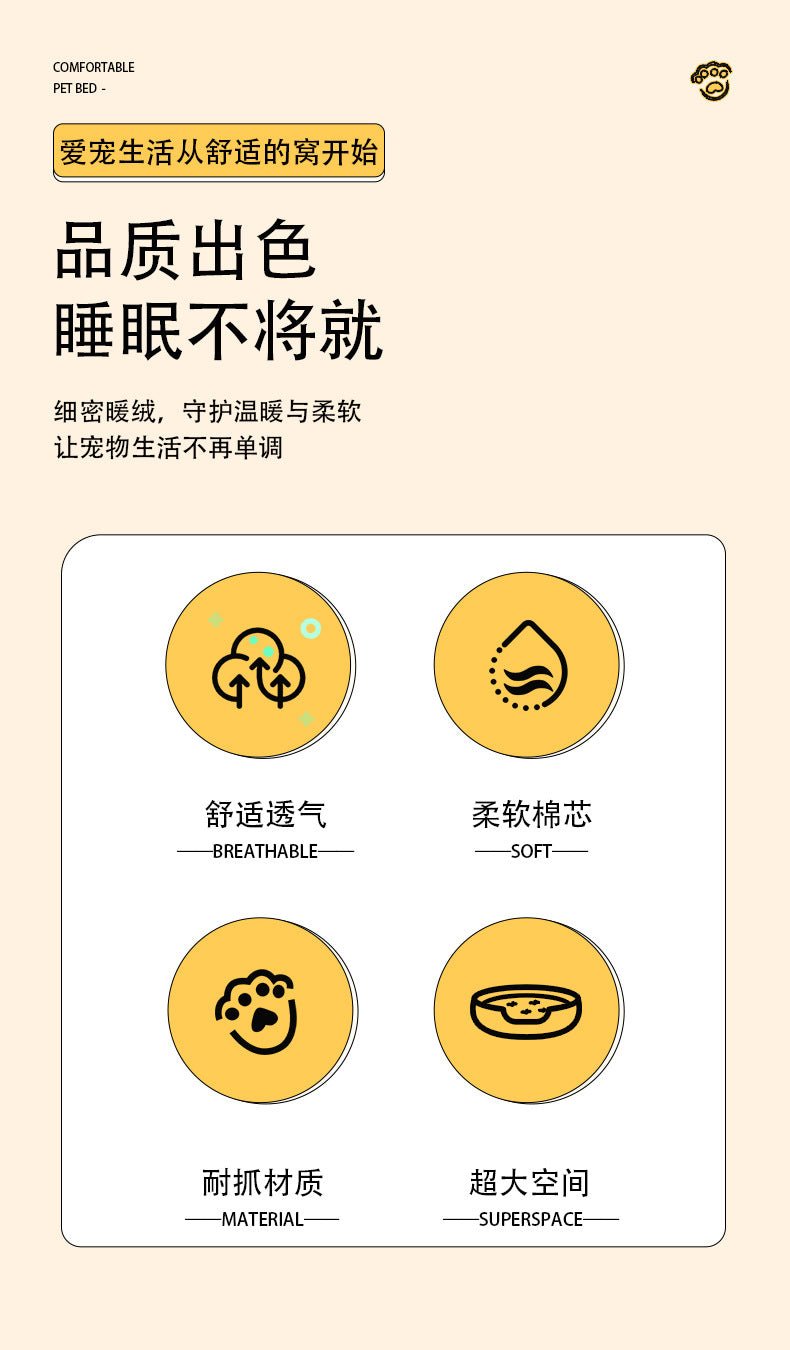 COMFORTABLE
PET BED -

爱宠生活从舒适的窝开始

品质出色
睡眠不将就

细密暖绒，守护温暖与柔软
让宠物生活不再单调

舒适透气
——BREATHABLE——

柔软棉芯
——SOFT——

耐抓材质
——MATERIAL——

超大空间
——SUPERSPACE——