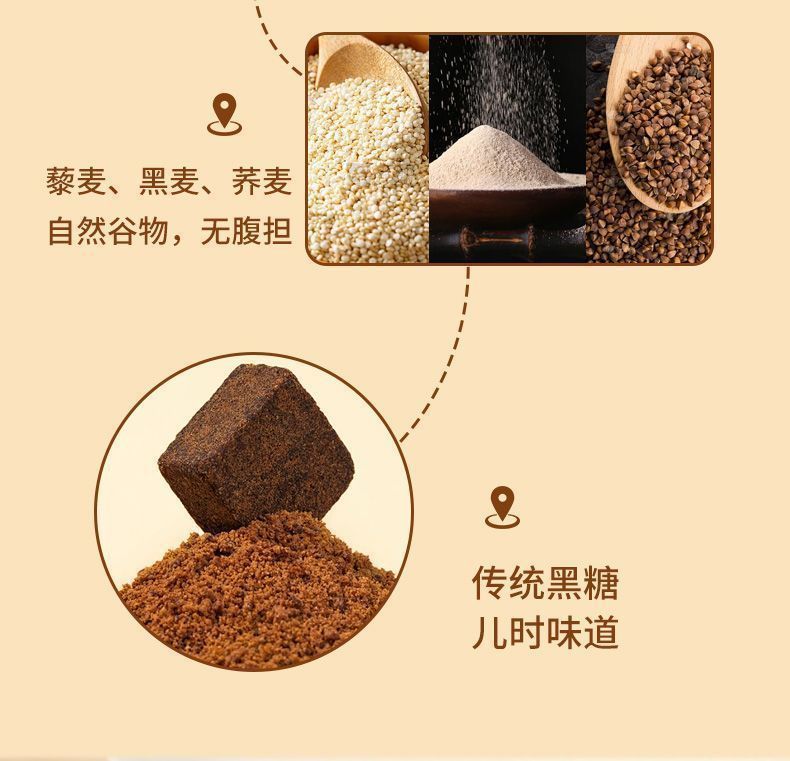 藜麦、黑麦、荞麦
自然谷物，无腹担

传统黑糖
儿时味道