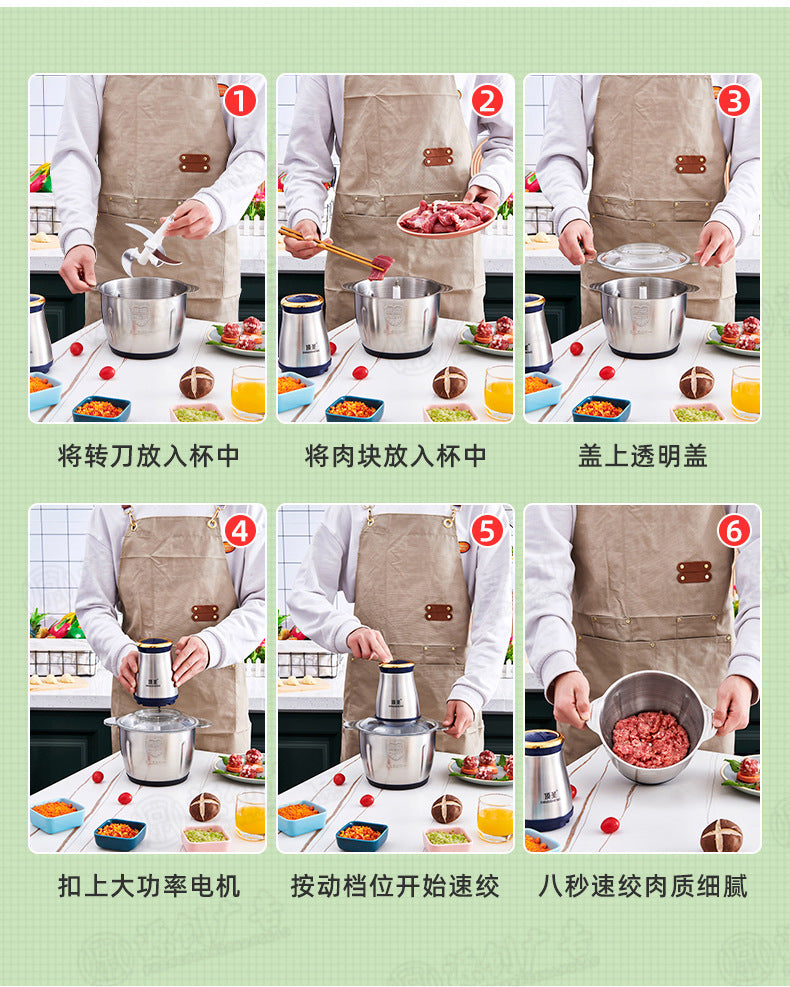 1

将转刀放入杯中

2

将肉块放入杯中

3

盖上透明盖

4

扣上大功率电机

5

按动档位开始速绞

6

八秒速绞肉质细腻